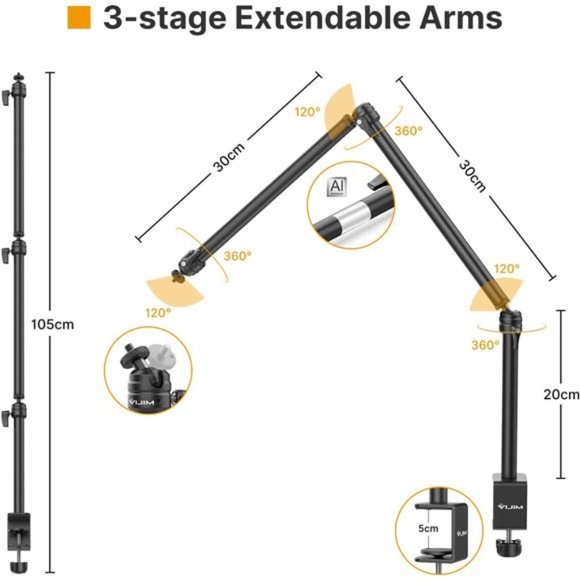 3-stage Extendable Arms

105cm

30cm

120°

360°

30cm

Al

360°

120°

120°

360°

20cm

VIJIM

VIJIM

5cm

VIJIM